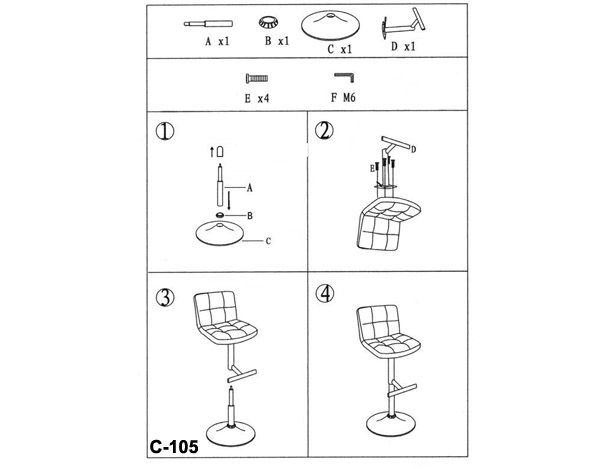 A x1
B x1
C x1
D x1

E x4
F M6

①
A
B
C

②
D
E

③

④

C-105