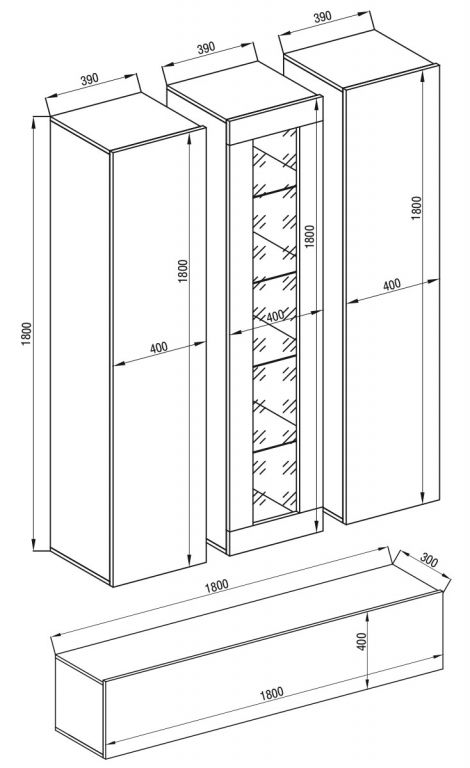 390
390
390
1800
1800
400
1800
400
1800
400
1800
300
400
1800