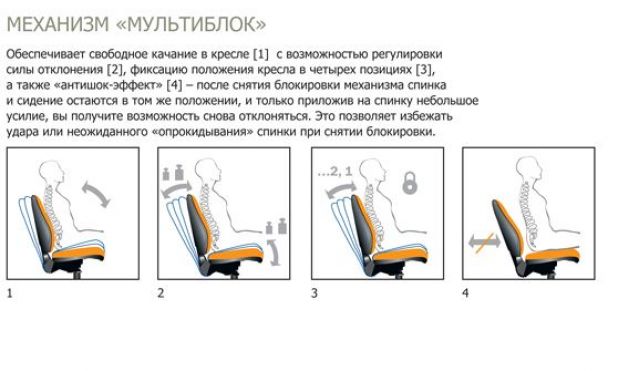 МЕХАНИЗМ «МУЛЬТИБЛОК»

Обеспечивает свободное качание в кресле [1] с возможностью регулировки силы отклонения [2], фиксацию положения кресла в четырех позициях [3], а также «антишок-эффект» [4] – после снятия блокировки механизма спинка и сидение остаются в том же положении, и только приложив на спинку небольшое усилие, вы получите возможность снова отклоняться. Это позволяет избежать удара или неожиданного «опрокидывания» спинки при снятии блокировки.

...2, 1

1

2

3

4