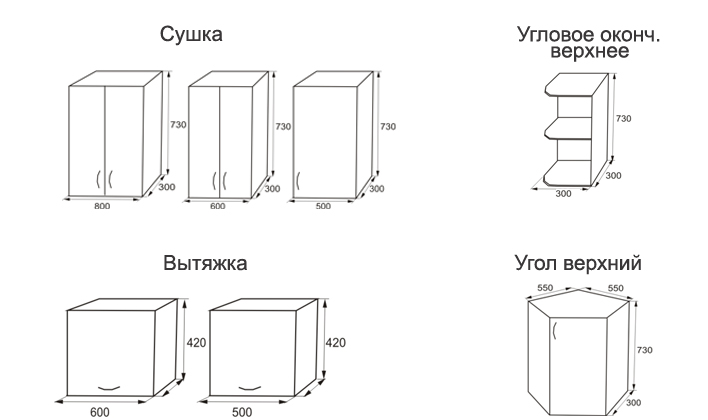 Сушка

730
300
800

730
300
600

730
300
500

Угловое оконч. верхнее

730
300
300

Вытяжка

420
600

420
500

Угол верхний

550
550
730
300