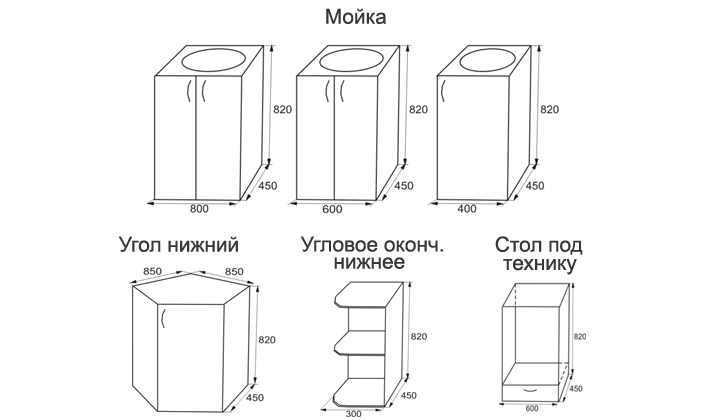 Мойка

820
450
800

820
450
600

820
450
400

Угол нижний
850
850
820
450

Угловое оконч. нижнее
820
450
300

Стол под технику
820
450
600