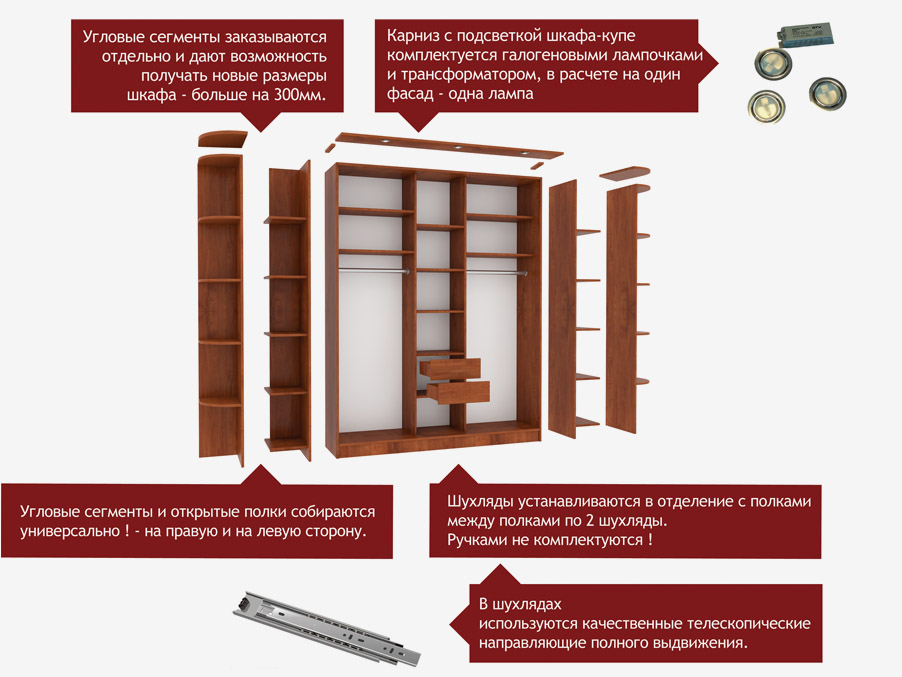 Угловые сегменты заказываются отдельно и дают возможность получать новые размеры шкафа - больше на 300мм.

Карниз с подсветкой шкафа-купе комплектуется галогеновыми лампочками и трансформатором, в расчете на один фасад - одна лампа

Угловые сегменты и открытые полки собираются универсально ! - на правую и на левую сторону.

Шухляды устанавливаются в отделение с полками между полками по 2 шухляды.
Ручками не комплектуются !

В шухлядах
используются качественные телескопические направляющие полного выдвижения.